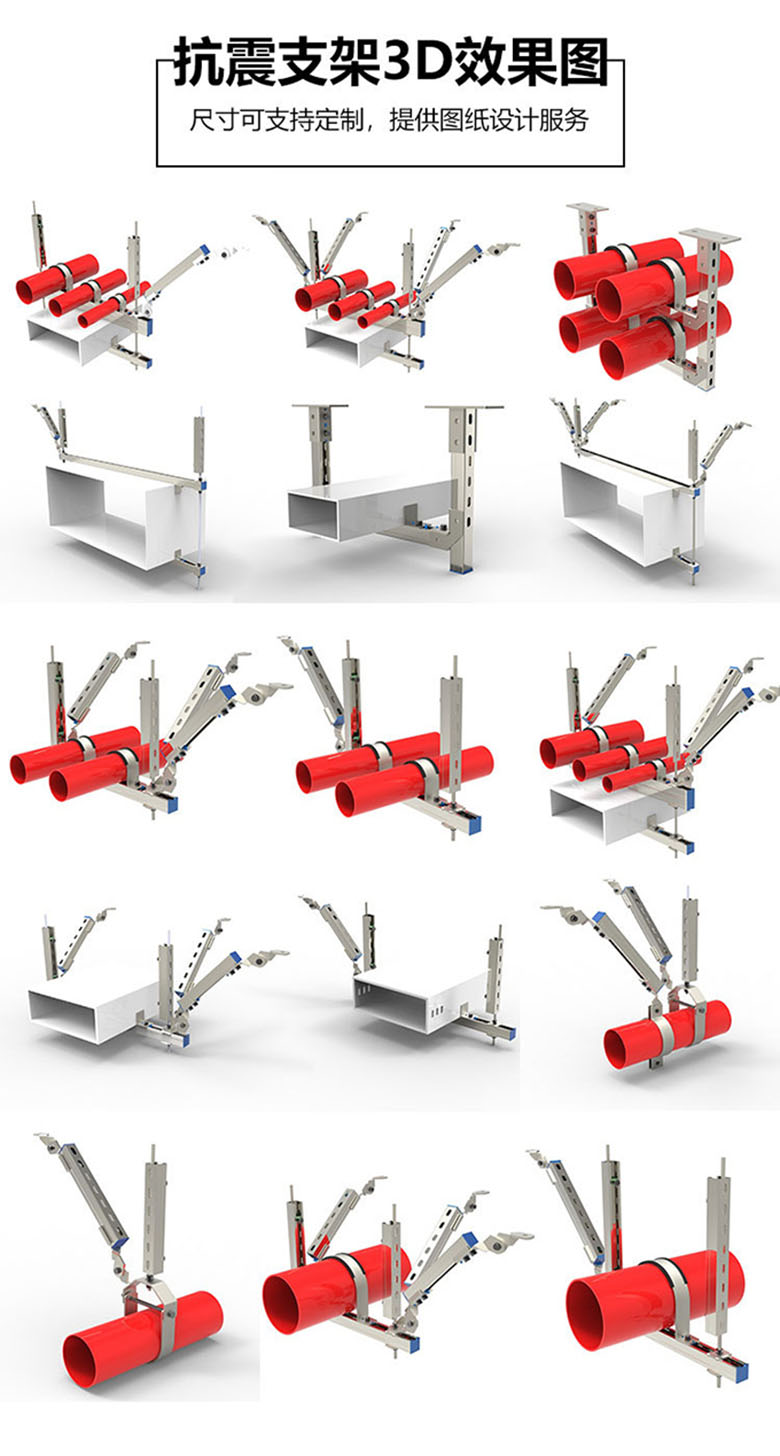 抗震支架3D效果图

尺寸可支持定制，提供图纸设计服务